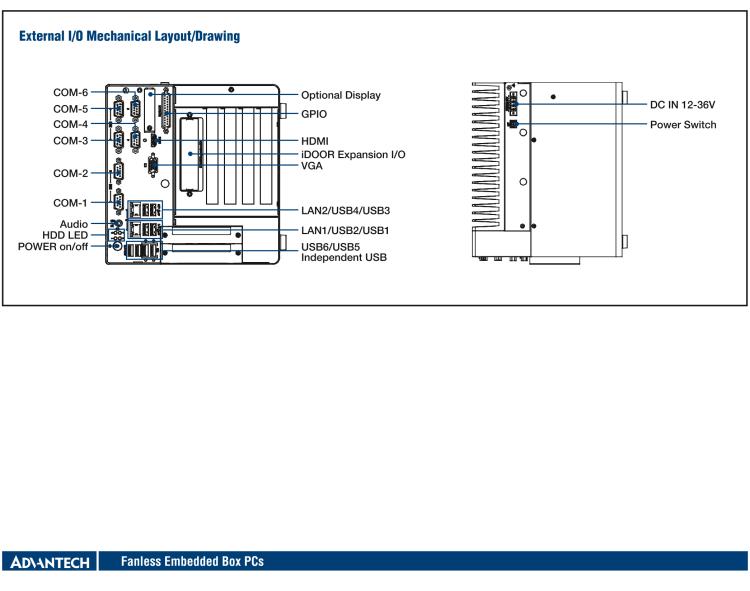 External I/O Mechanical Layout/Drawing

COM-6
COM-5
COM-4
COM-3
COM-2
COM-1
Audio
HDD LED
POWER on/off

Optional Display
GPIO
HDMI
iDOOR Expansion I/O
VGA
LAN2/USB4/USB3
LAN1/USB2/USB1
USB6/USB5
Independent USB

DC IN 12-36V
Power Switch

ADVANTECH Fanless Embedded Box PCs